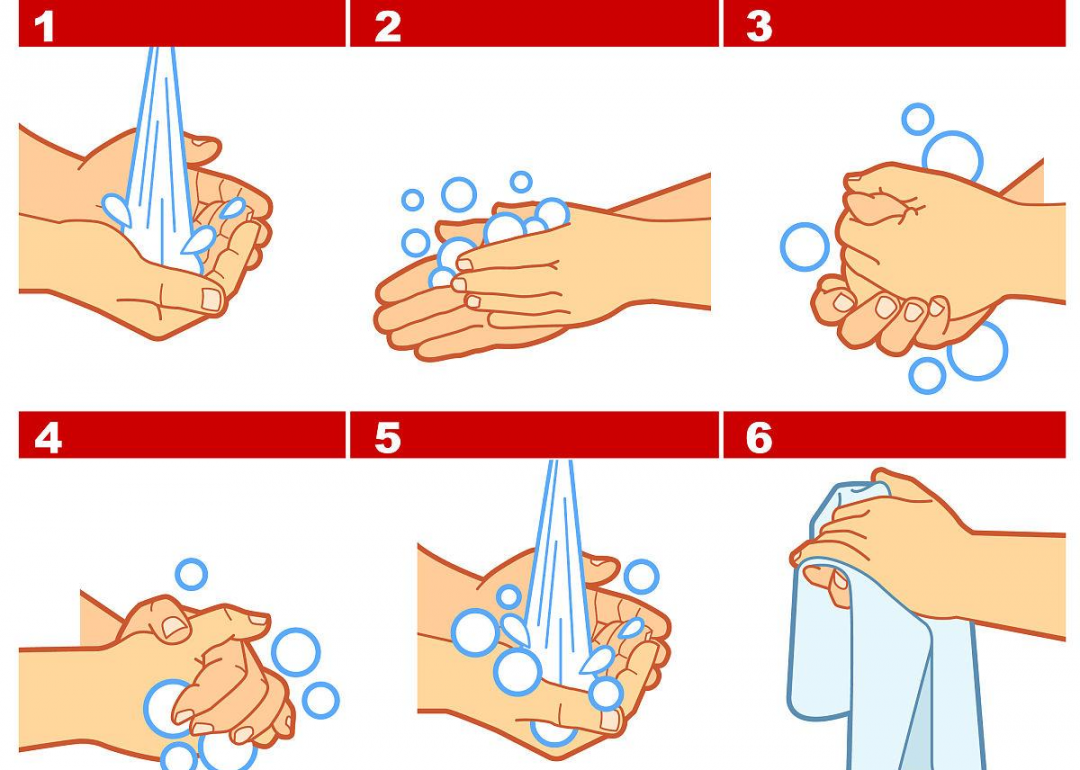 1

2

3

4

5

6